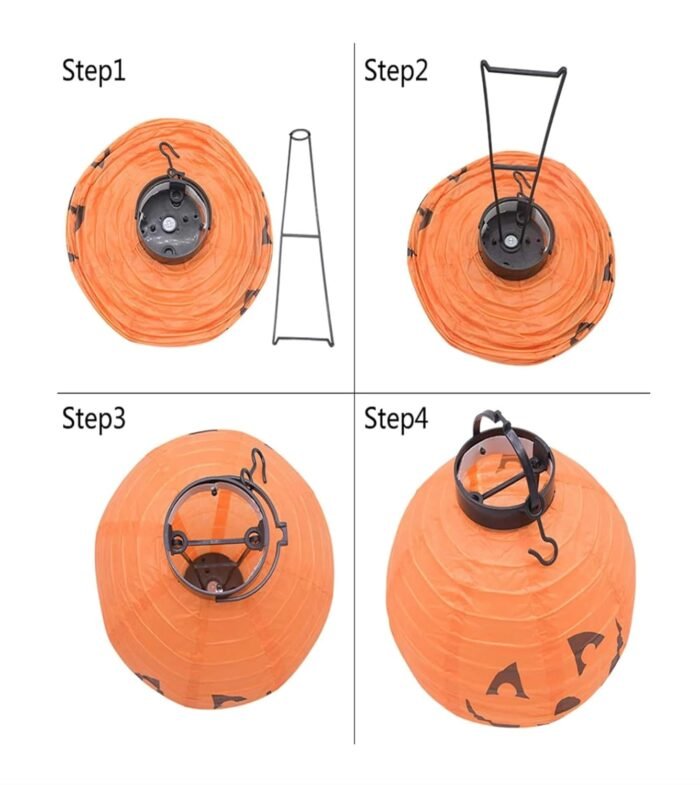 Step1

Step2

Step3

Step4