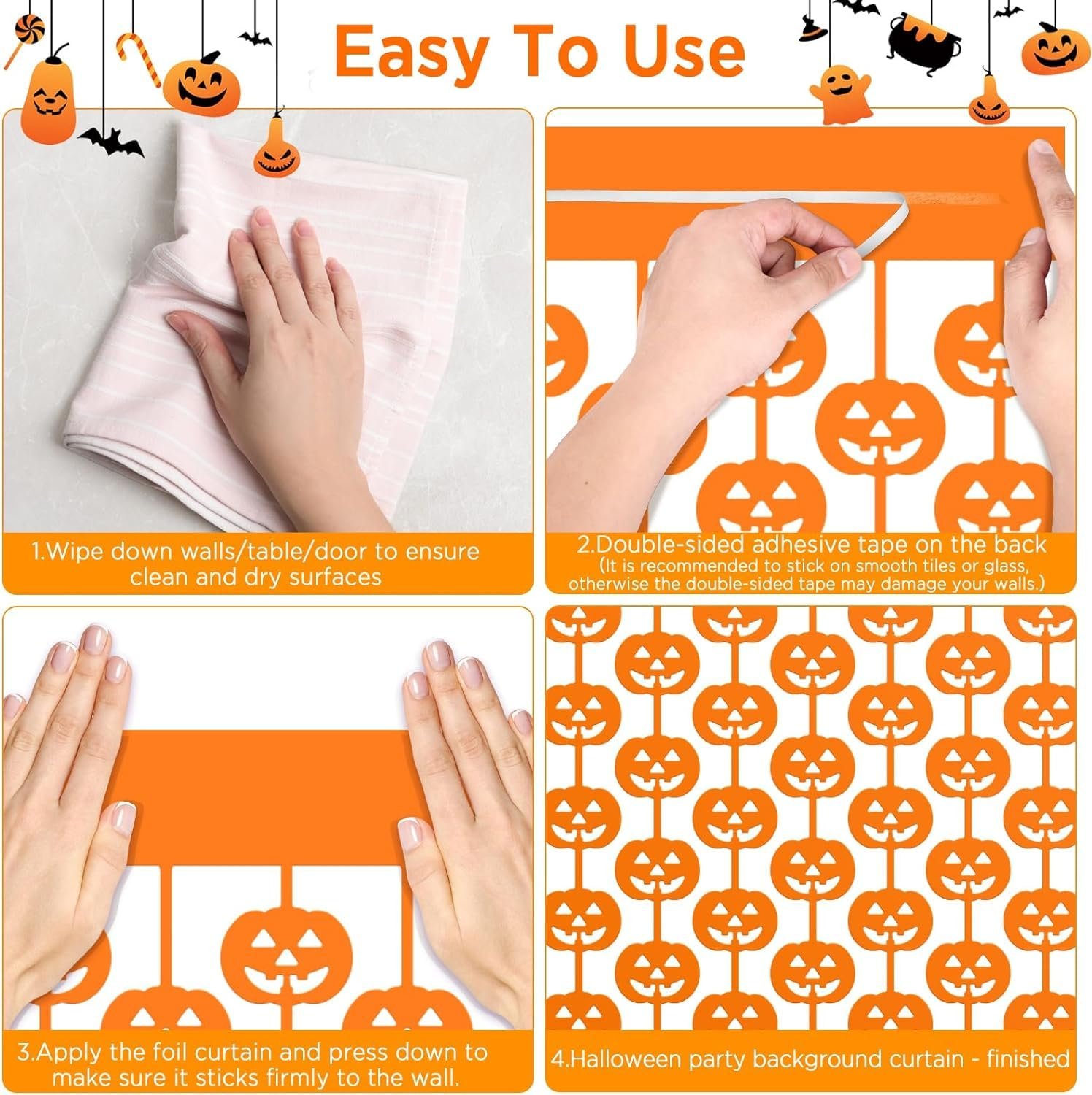 Easy To Use

1.Wipe down walls/table/door to ensure clean and dry surfaces

2.Double-sided adhesive tape on the back
(It is recommended to stick on smooth tiles or glass, otherwise the double-sided tape may damage your walls.)

3.Apply the foil curtain and press down to make sure it sticks firmly to the wall.

4.Halloween party background curtain - finished